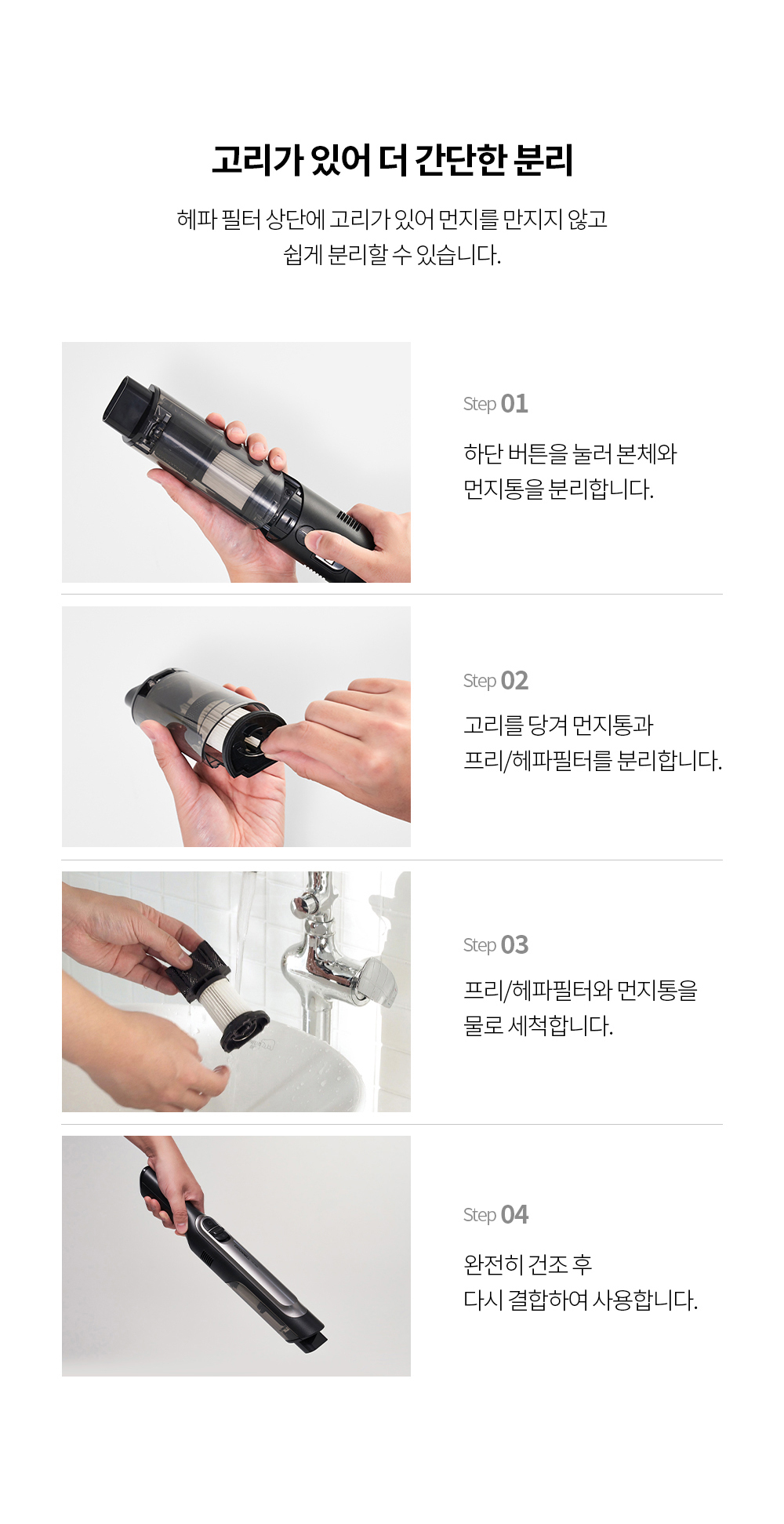 고리가 있어 더 간단한 분리

헤파 필터 상단에 고리가 있어 먼지를 만지지 않고 쉽게 분리할 수 있습니다.

Step 01

하단 버튼을 눌러 본체와 먼지통을 분리합니다.

Step 02

고리를 당겨 먼지통과 프리/헤파필터를 분리합니다.

Step 03

프리/헤파필터와 먼지통을 물로 세척합니다.

Step 04

완전히 건조 후 다시 결합하여 사용합니다.