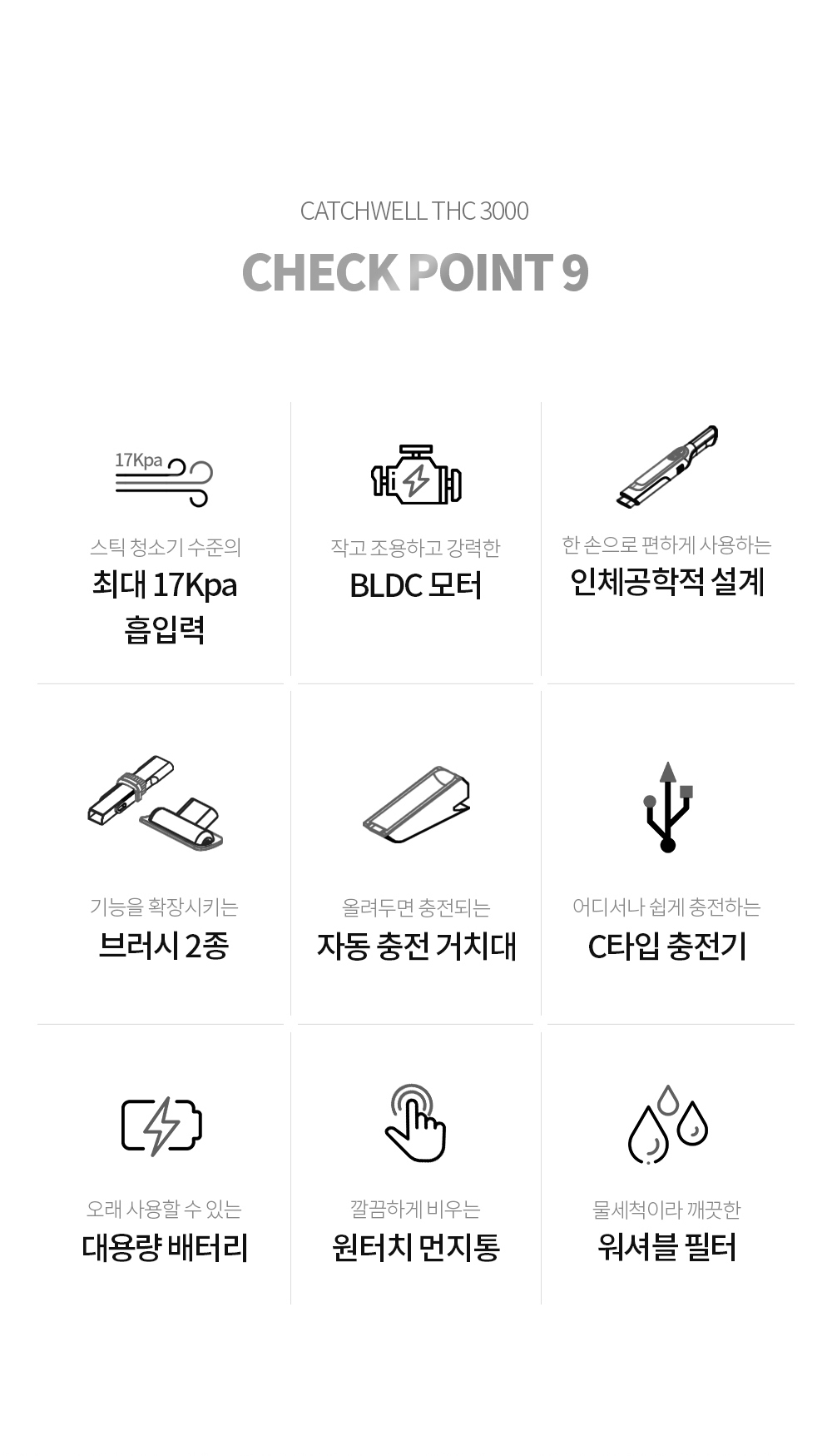 CATCHWELL THC 3000

CHECK POINT 9

17Kpa

스틱 청소기 수준의

최대 17Kpa
흡입력

작고 조용하고 강력한

BLDC 모터

한 손으로 편하게 사용하는

인체공학적 설계

기능을 확장시키는

브러시 2종

올려두면 충전되는

자동 충전 거치대

어디서나 쉽게 충전하는

C타입 충전기

오래 사용할 수 있는

대용량 배터리

깔끔하게 비우는

원터치 먼지통

물세척이라 깨끗한

워셔블 필터